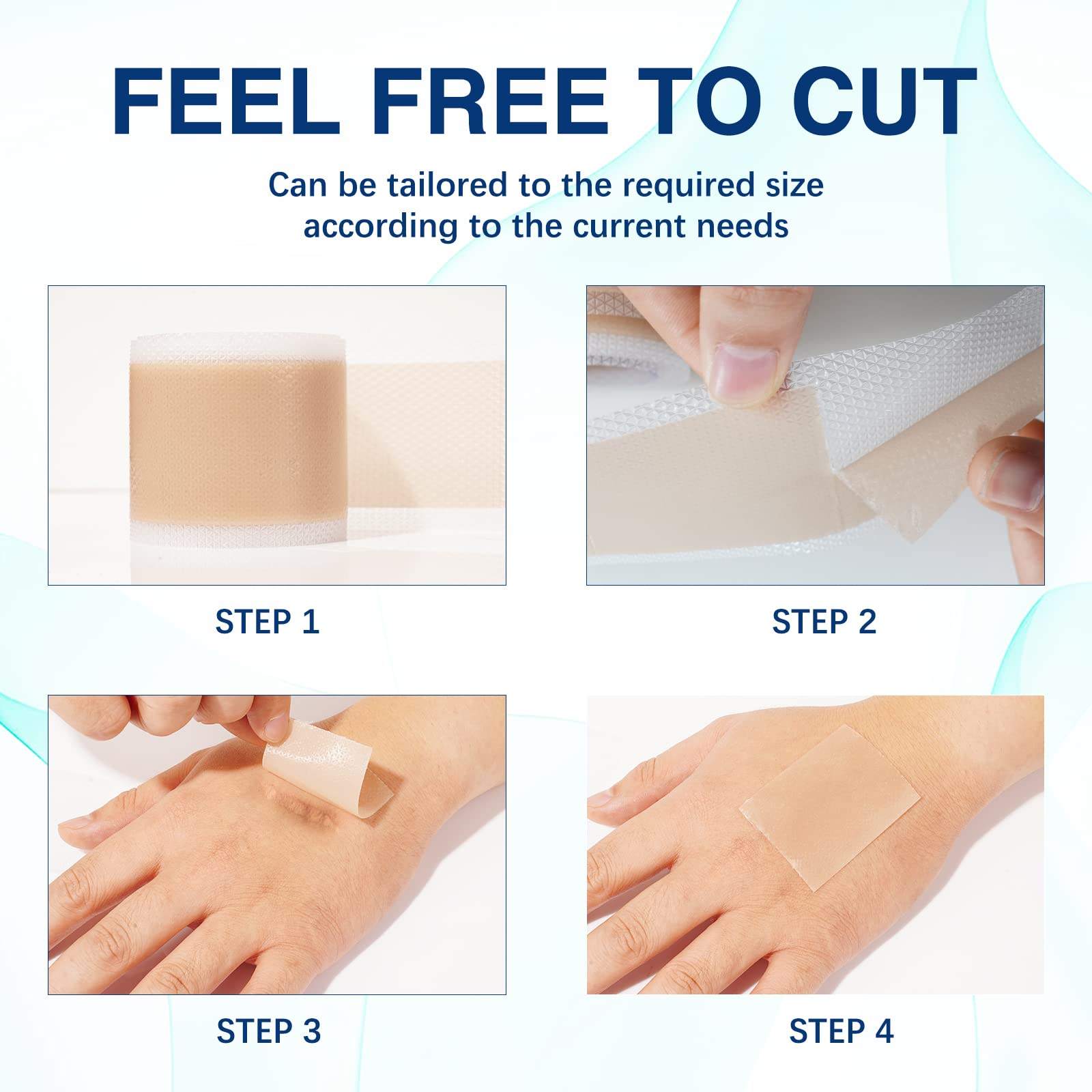 FEEL FREE TO CUT

Can be tailored to the required size according to the current needs

STEP 1

STEP 2

STEP 3

STEP 4